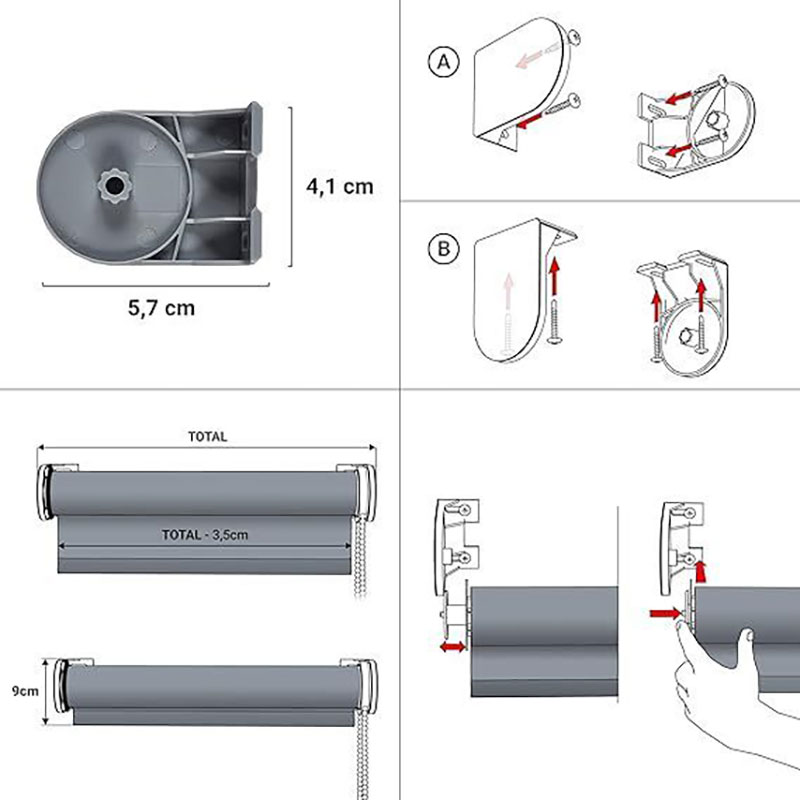 4,1 cm

5,7 cm

A

B

TOTAL

TOTAL - 3,5cm

9cm